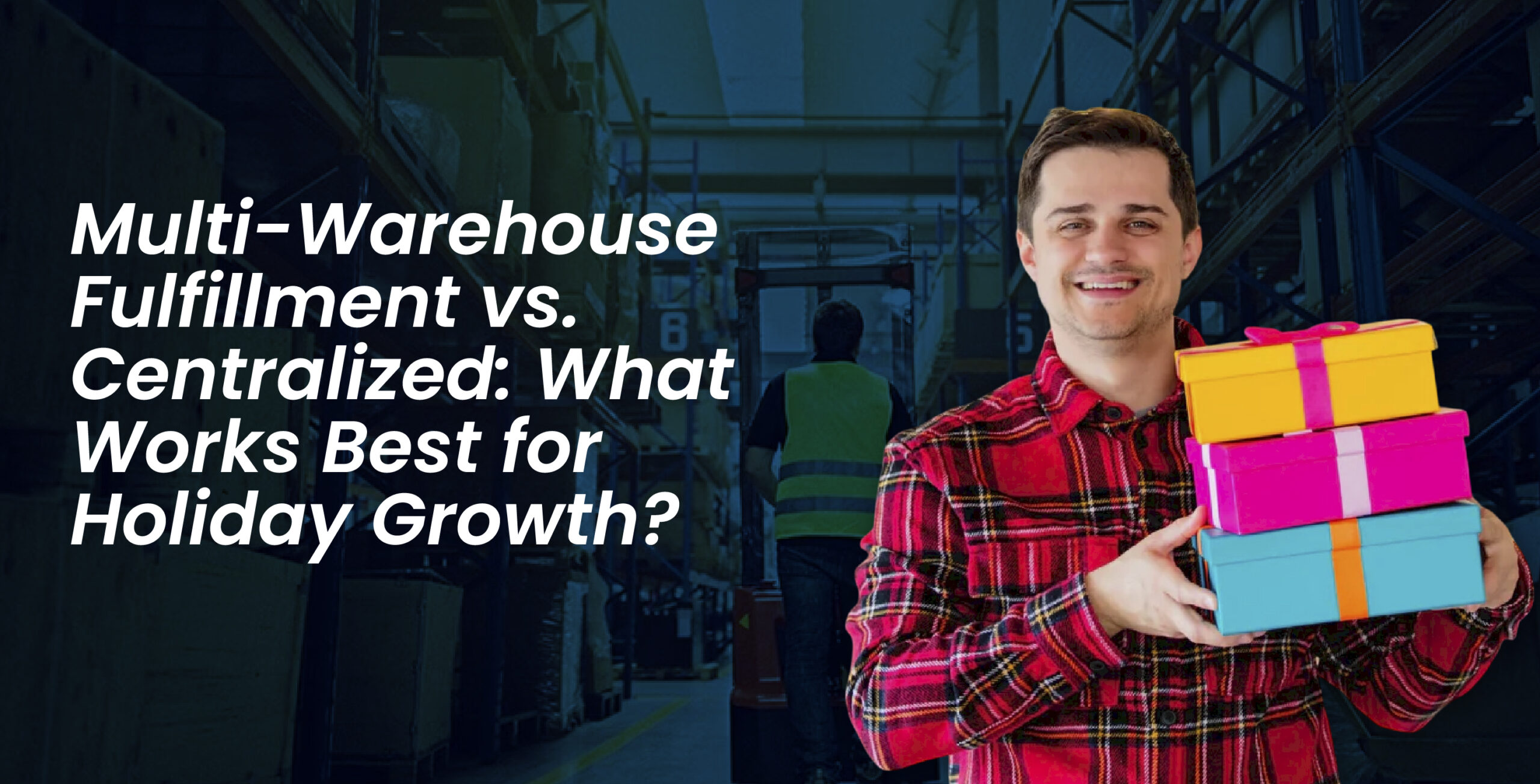 Multi-Warehouse Fulfillment vs. Centralized: What Works Best for Holiday Growth?

8

5